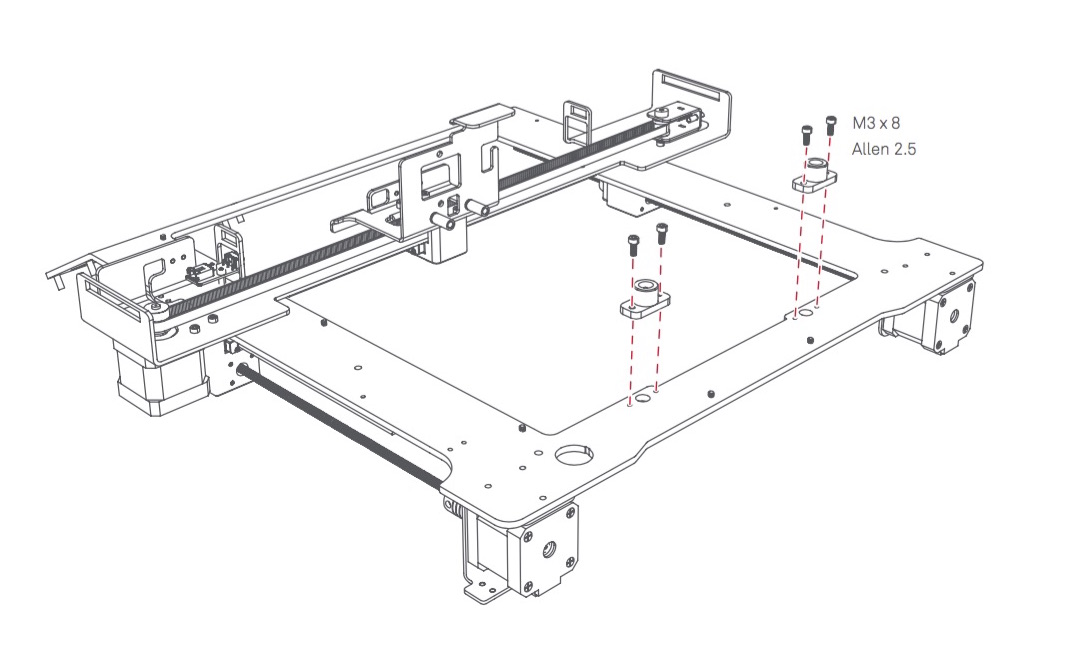 M3 x 8
Allen 2.5